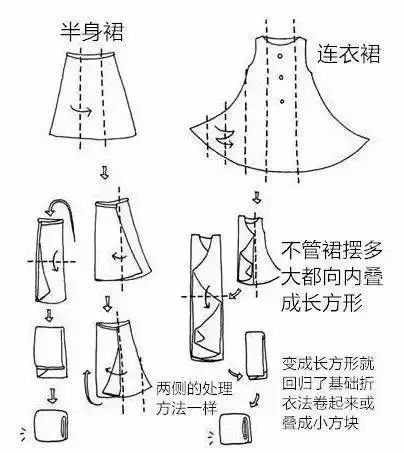 半身裙

连衣裙

不管裙摆多大都向内叠成长方形

两侧的处理方法一样

变成长方形就回归了基础折衣法卷起来或叠成小方块