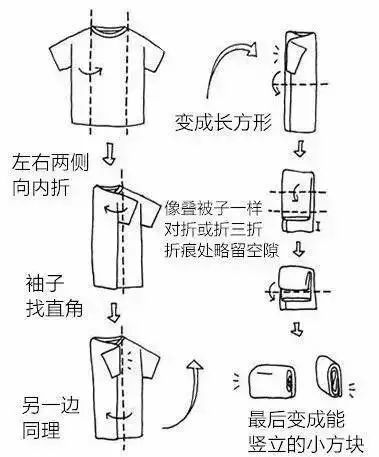 左右两侧
向内折

袖子
找直角

另一边
同理

变成长方形

像叠被子一样
对折或折三折
折痕处略留空隙

最后变成能
竖立的小方块