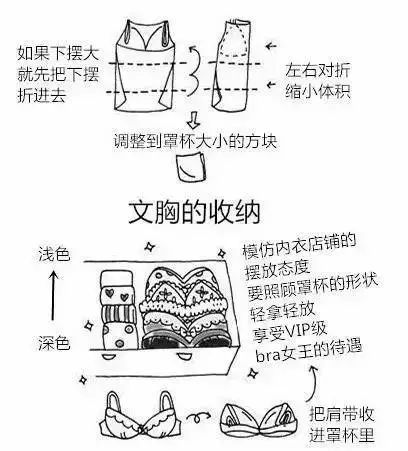 如果下摆大
就先把下摆
折进去

左右对折
缩小体积

调整到罩杯大小的方块

文胸的收纳

浅色

深色

模仿内衣店铺的
摆放态度
要照顾罩杯的形状
轻拿轻放
享受VIP级
bra女王的待遇

把肩带收
进罩杯里